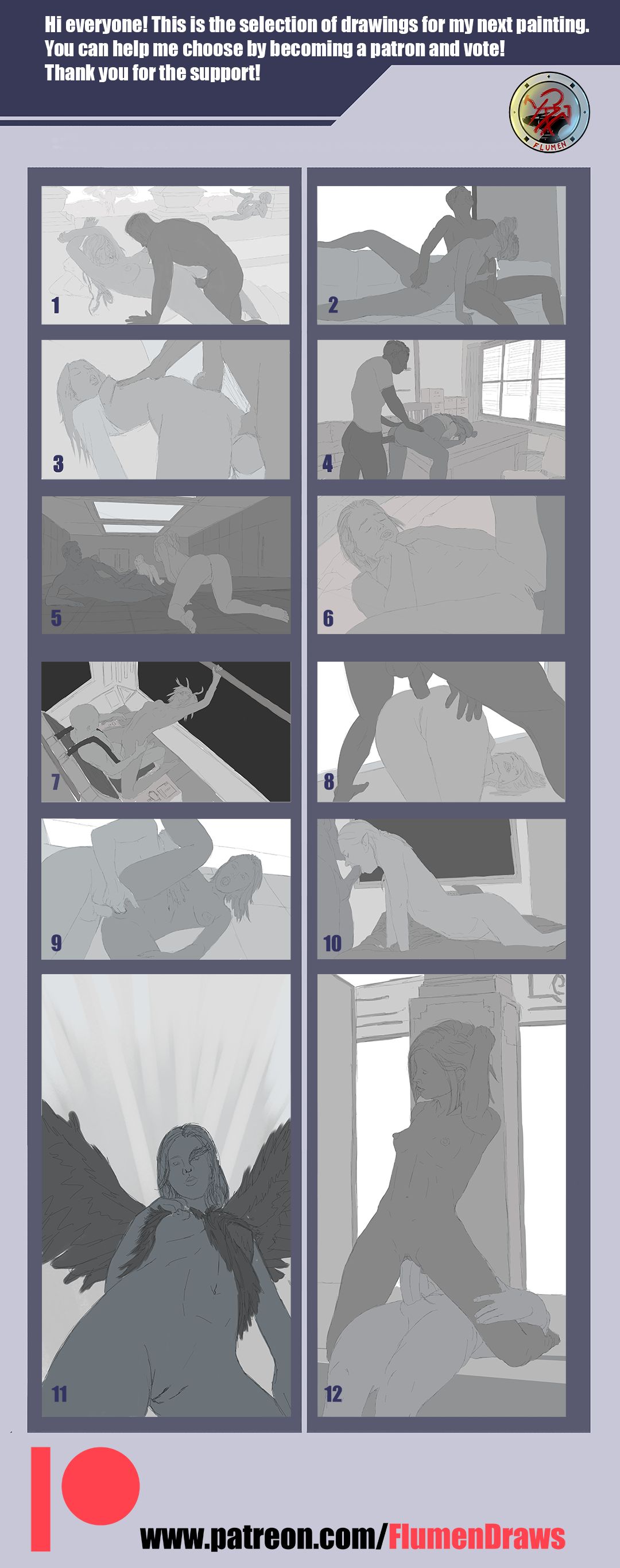 Hi everyone! This is the selection of drawings for my next painting. You can help me choose by becoming a patron and vote! Thank you for the support!

FLUMEN

1

2

3

4

5

6

7

8

9

10

11

12

www.patreon.com/FlumenDraws